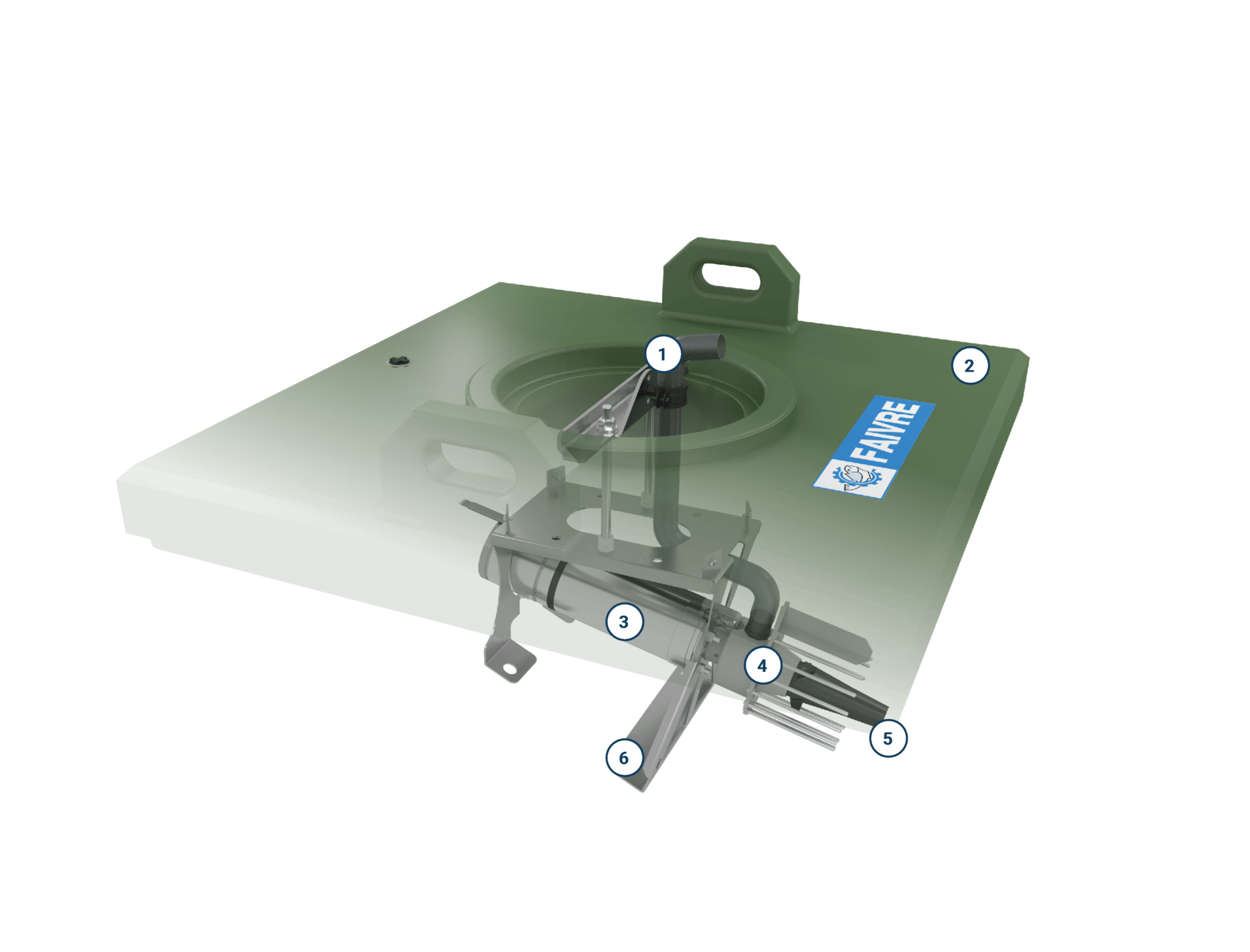 1
2
FAIVRE
3
4
5
6