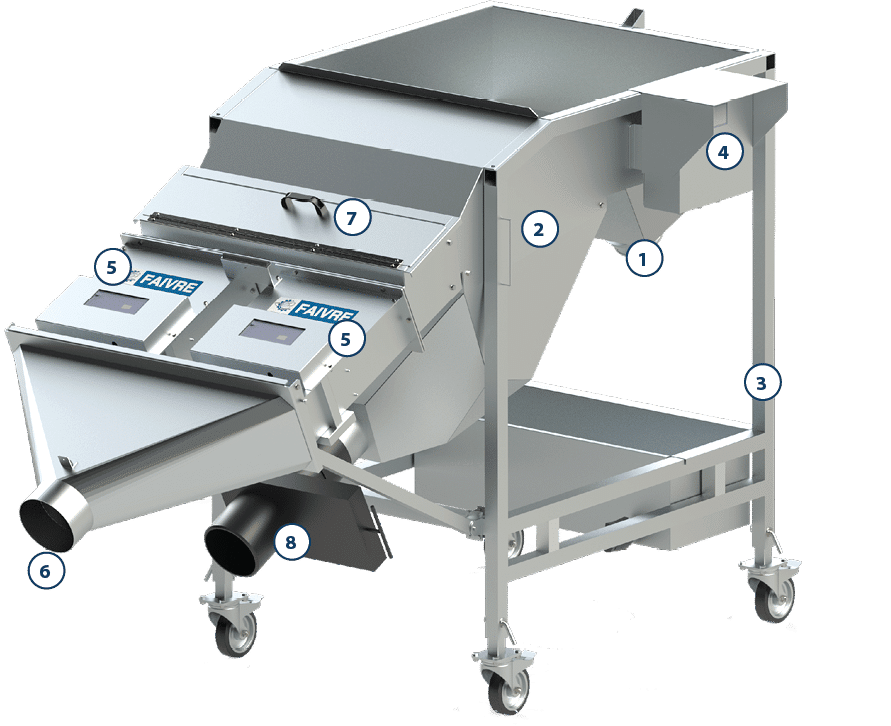 4
7
2
1
5
FAIVRE
FAIVRE
5
3
8
6